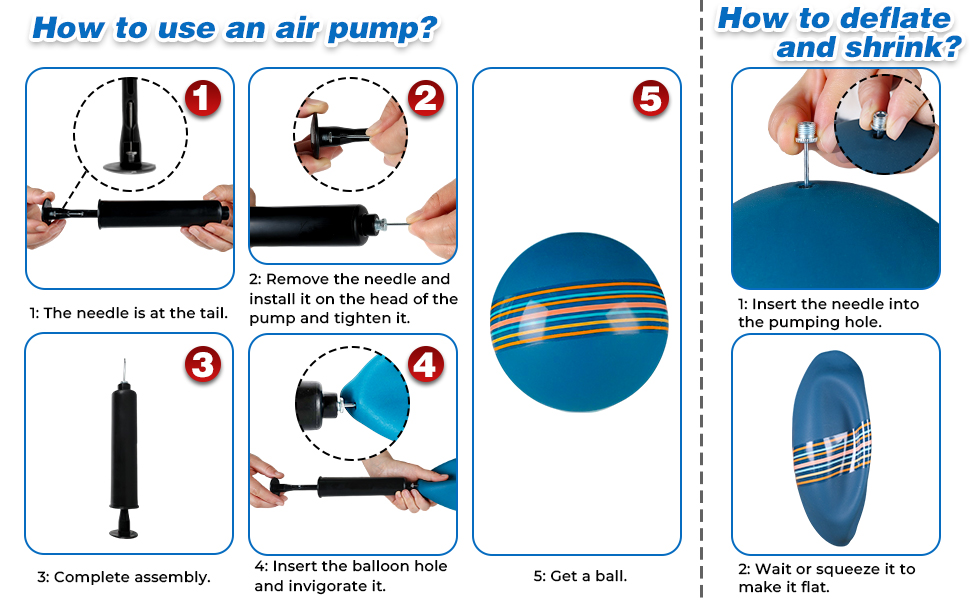 How to use an air pump?

1

1: The needle is at the tail.

2

2: Remove the needle and install it on the head of the pump and tighten it.

3

3: Complete assembly.

4

4: Insert the balloon hole and invigorate it.

5

5: Get a ball.

How to deflate and shrink?

1: Insert the needle into the pumping hole.

2: Wait or squeeze it to make it flat.