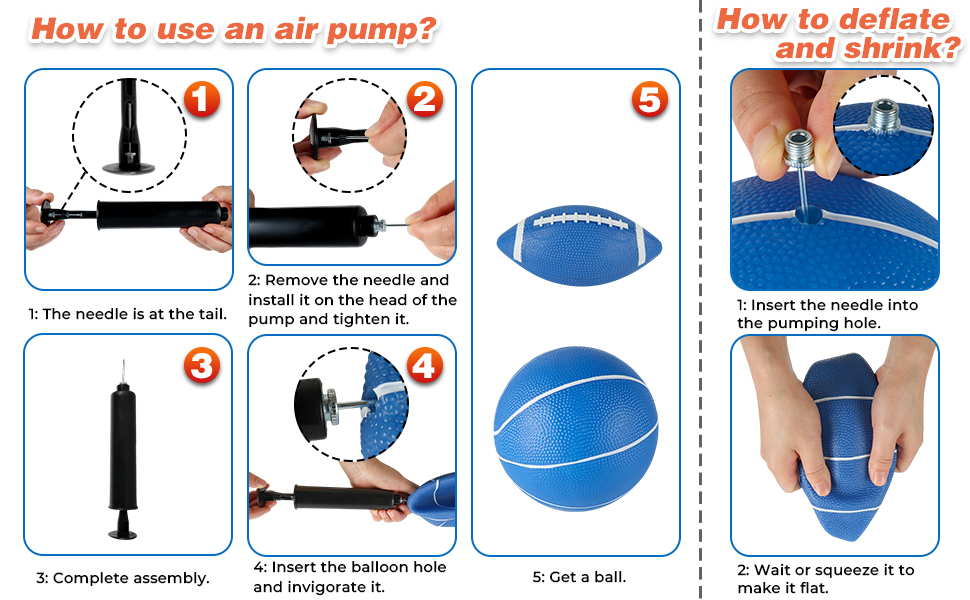 How to use an air pump?

1

1: The needle is at the tail.

2

2: Remove the needle and install it on the head of the pump and tighten it.

3

3: Complete assembly.

4

4: Insert the balloon hole and invigorate it.

5

5: Get a ball.

How to deflate and shrink?

1: Insert the needle into the pumping hole.

2: Wait or squeeze it to make it flat.