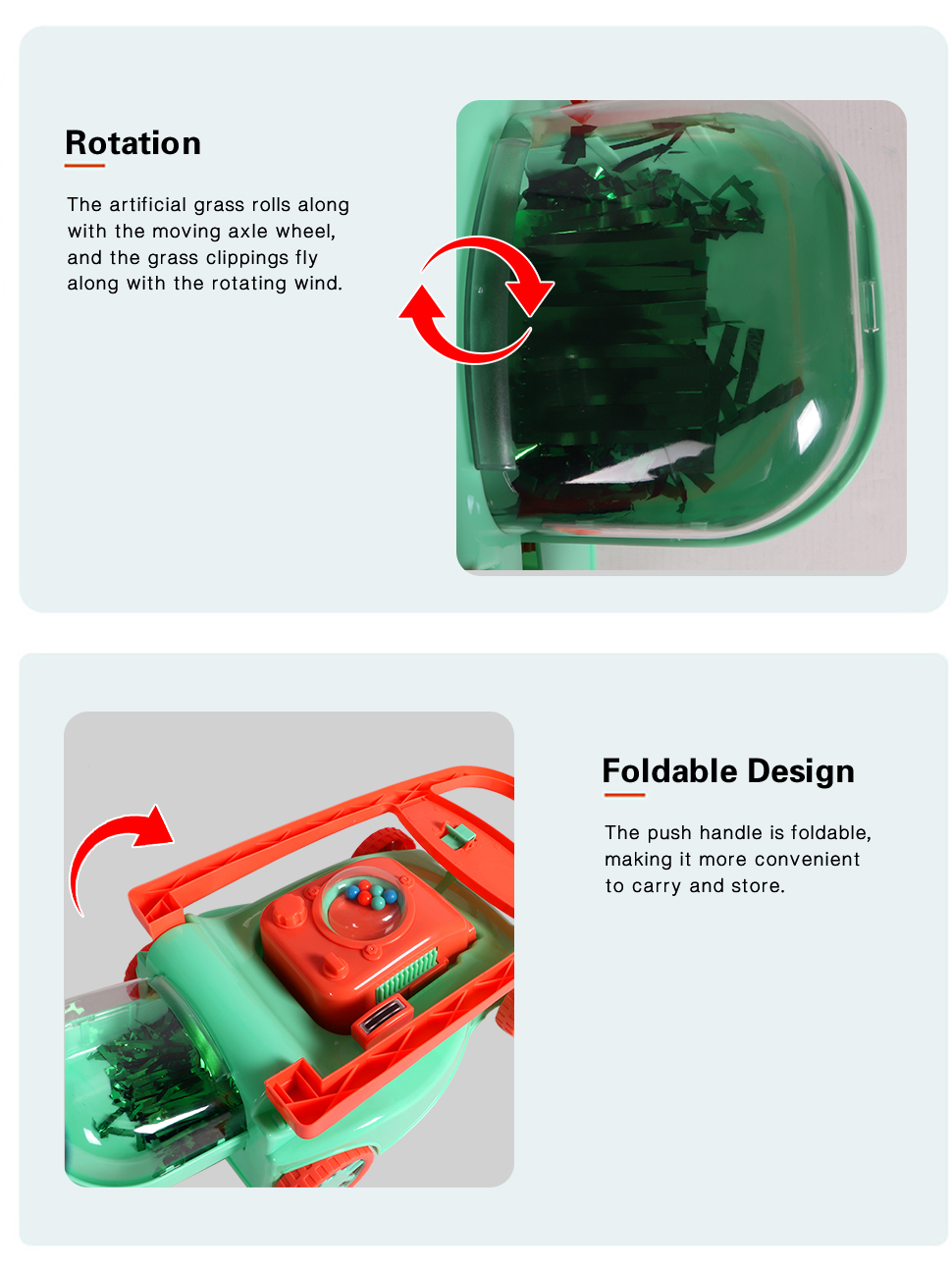 Rotation

The artificial grass rolls along with the moving axle wheel, and the grass clippings fly along with the rotating wind.

Foldable Design

The push handle is foldable, making it more convenient to carry and store.